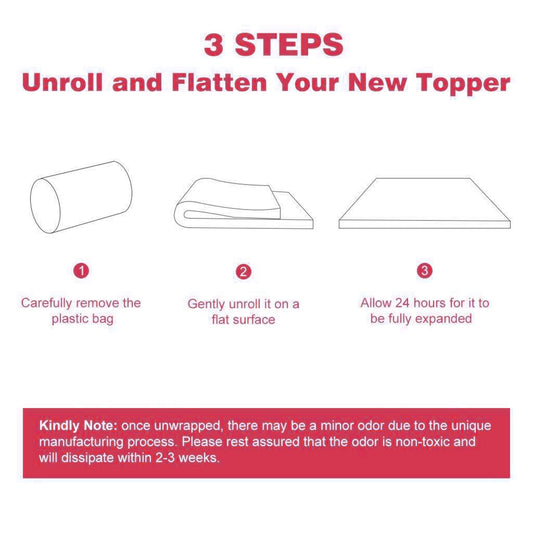 3 STEPS
Unroll and Flatten Your New Topper

1
Carefully remove the plastic bag

2
Gently unroll it on a flat surface

3
Allow 24 hours for it to be fully expanded

Kindly Note: once unwrapped, there may be a minor odor due to the unique manufacturing process. Please rest assured that the odor is non-toxic and will dissipate within 2-3 weeks.