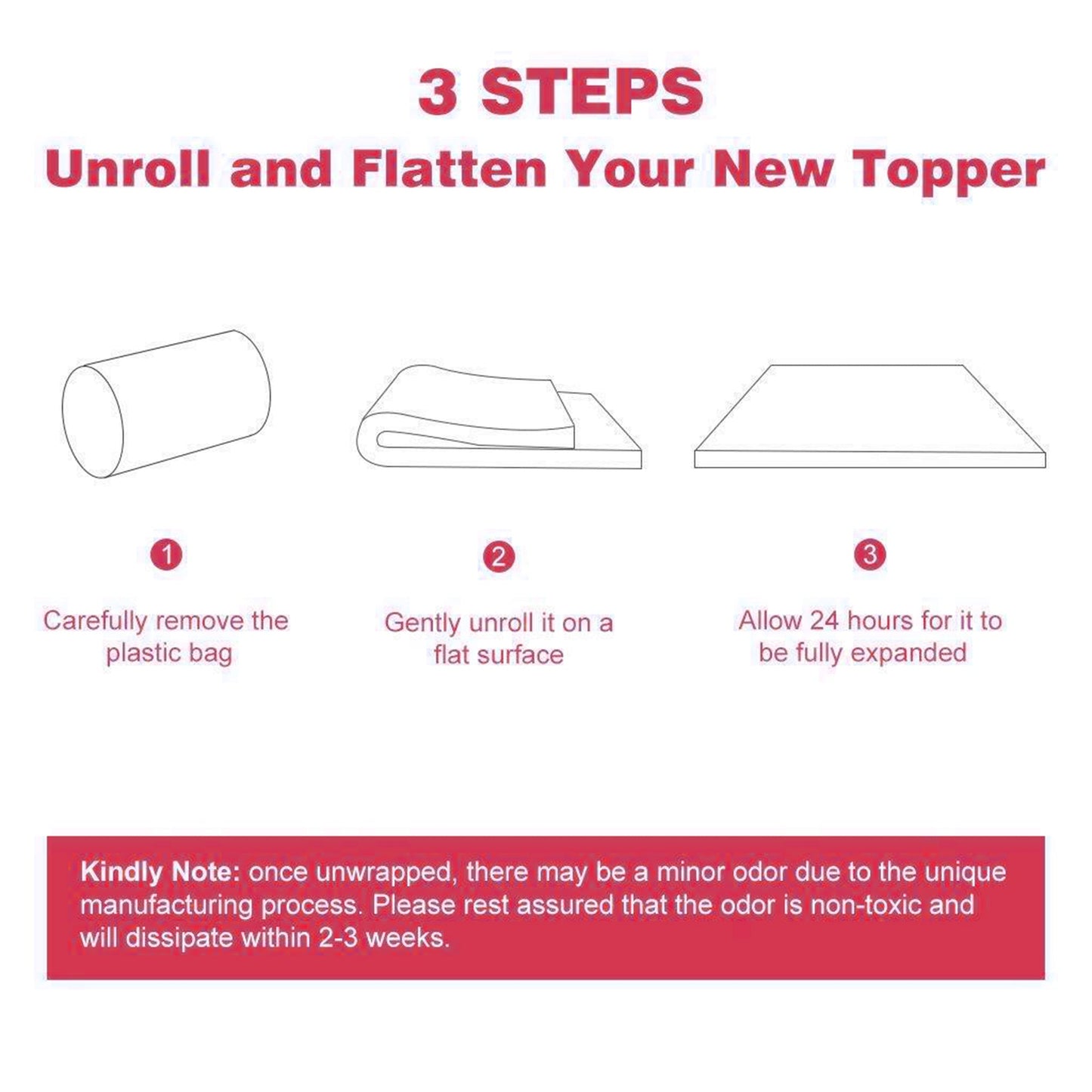 3 STEPS
Unroll and Flatten Your New Topper

1

Carefully remove the plastic bag

2

Gently unroll it on a flat surface

3

Allow 24 hours for it to be fully expanded

Kindly Note: once unwrapped, there may be a minor odor due to the unique manufacturing process. Please rest assured that the odor is non-toxic and will dissipate within 2-3 weeks.